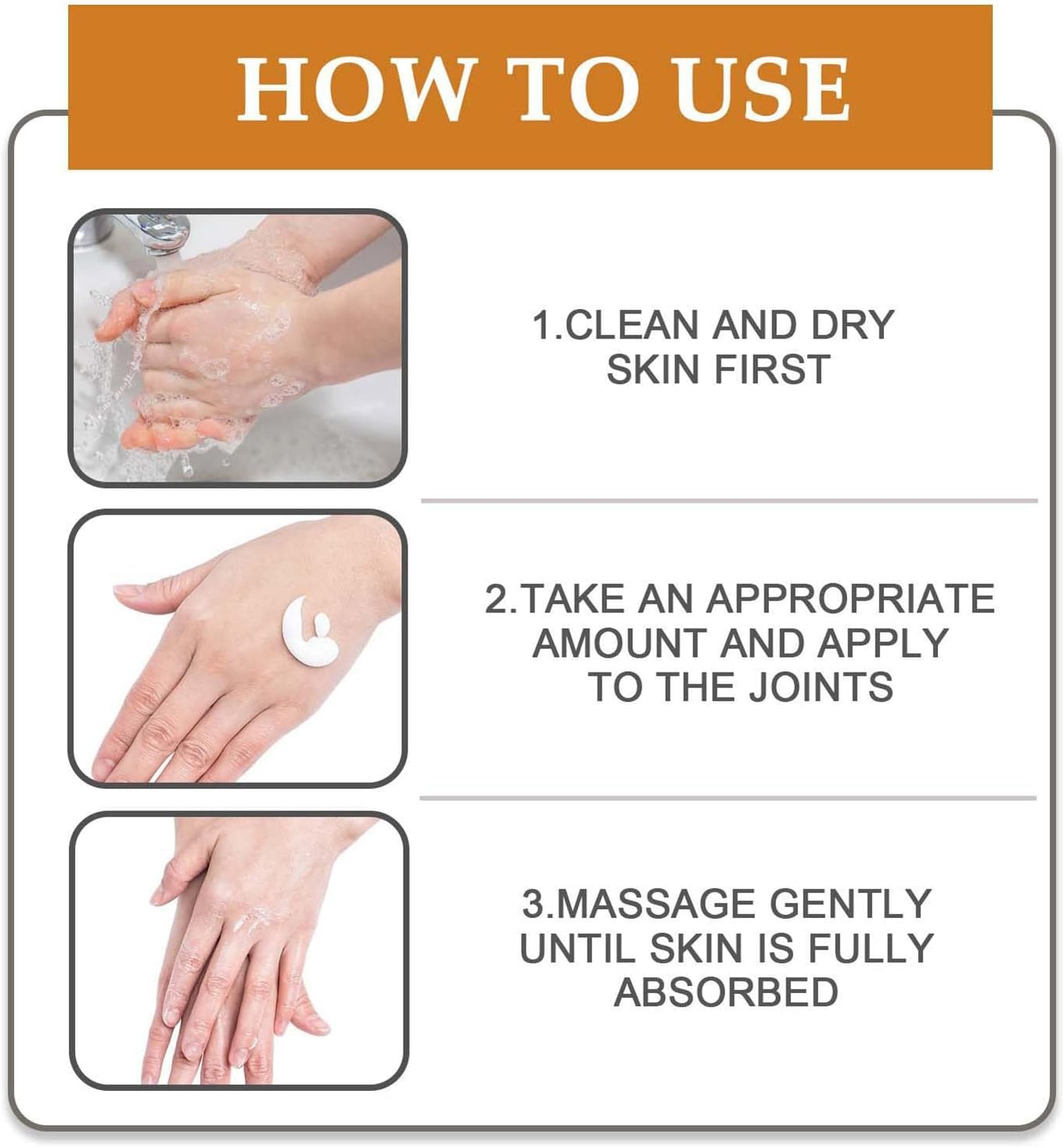 HOW TO USE

1.CLEAN AND DRY SKIN FIRST

2.TAKE AN APPROPRIATE AMOUNT AND APPLY TO THE JOINTS

3.MASSAGE GENTLY UNTIL SKIN IS FULLY ABSORBED